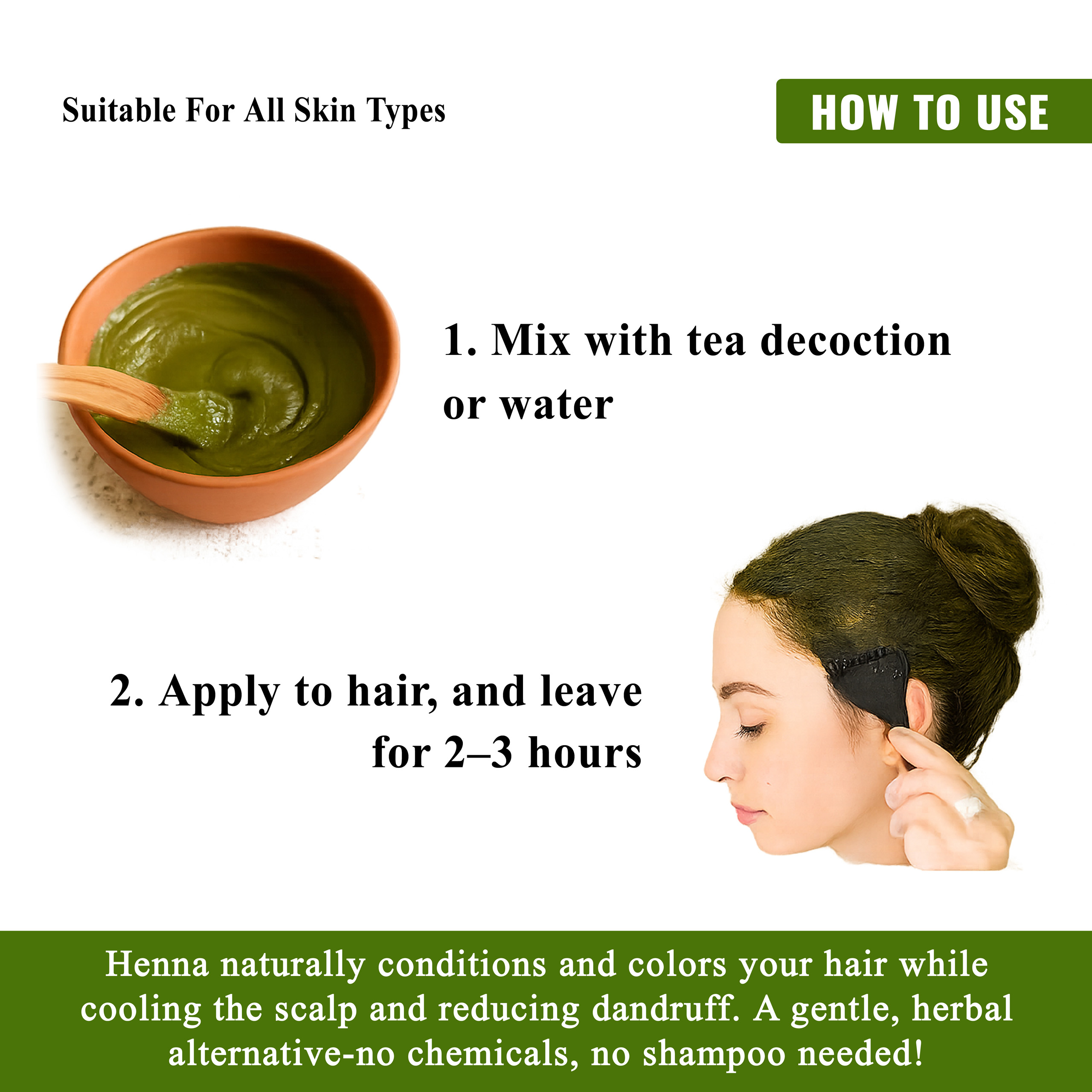 Suitable For All Skin Types

HOW TO USE

1. Mix with tea decoction or water

2. Apply to hair, and leave for 2–3 hours

Henna naturally conditions and colors your hair while cooling the scalp and reducing dandruff. A gentle, herbal alternative-no chemicals, no shampoo needed!