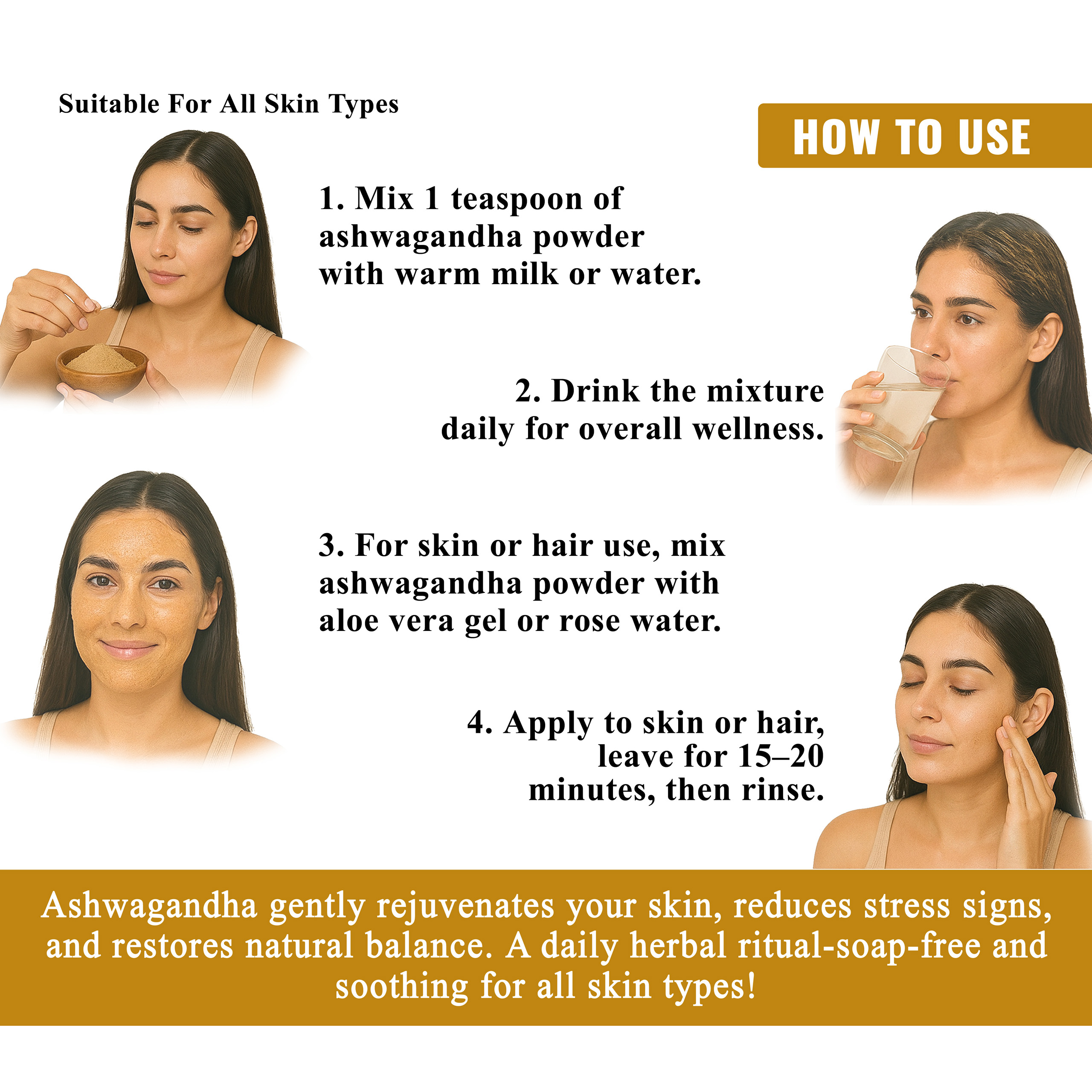 Suitable For All Skin Types

HOW TO USE

1. Mix 1 teaspoon of ashwagandha powder with warm milk or water.

2. Drink the mixture daily for overall wellness.

3. For skin or hair use, mix ashwagandha powder with aloe vera gel or rose water.

4. Apply to skin or hair, leave for 15–20 minutes, then rinse.

Ashwagandha gently rejuvenates your skin, reduces stress signs, and restores natural balance. A daily herbal ritual-soap-free and soothing for all skin types!