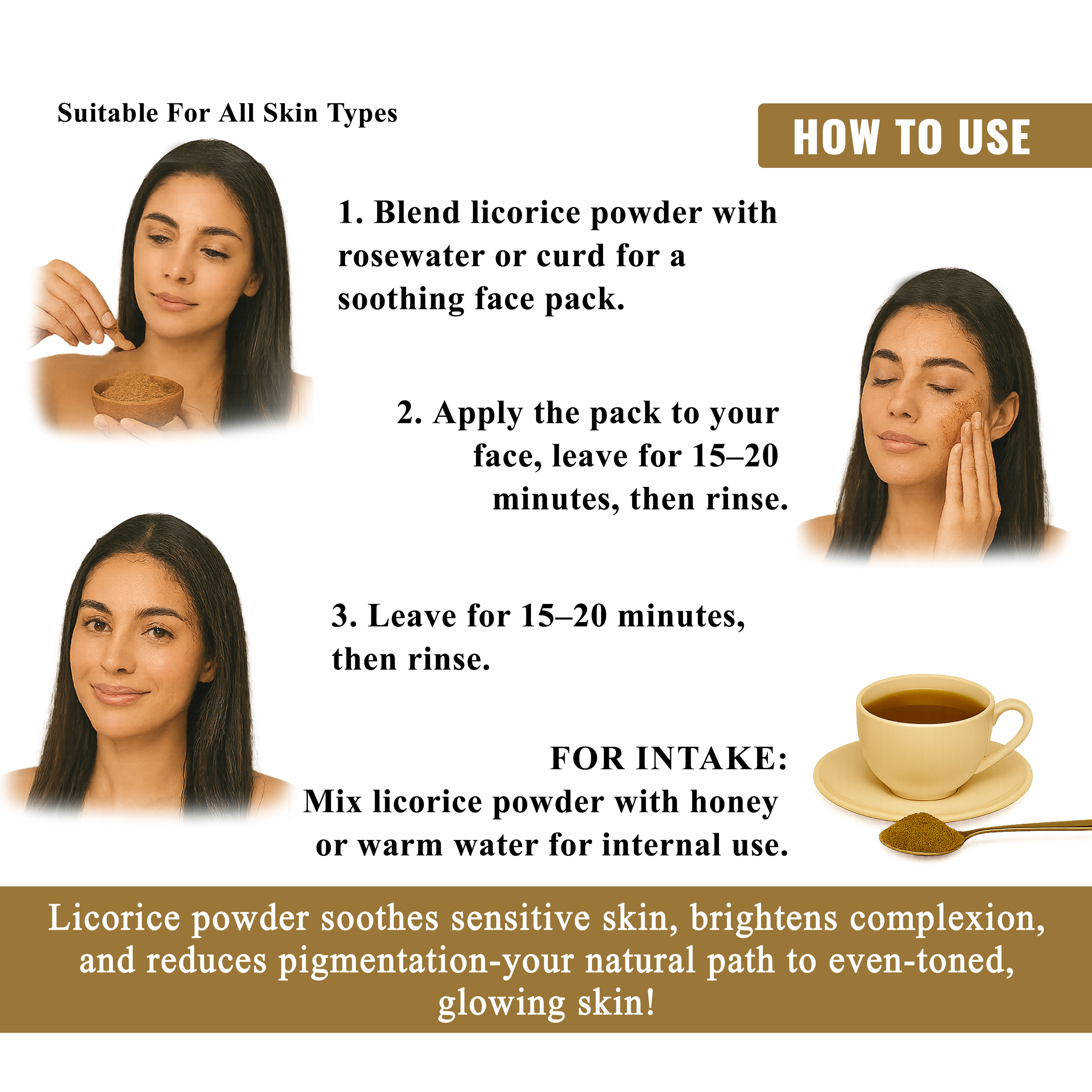 Suitable For All Skin Types

HOW TO USE

1. Blend licorice powder with rosewater or curd for a soothing face pack.

2. Apply the pack to your face, leave for 15–20 minutes, then rinse.

3. Leave for 15–20 minutes, then rinse.

FOR INTAKE:
Mix licorice powder with honey or warm water for internal use.

Licorice powder soothes sensitive skin, brightens complexion, and reduces pigmentation-your natural path to even-toned, glowing skin!