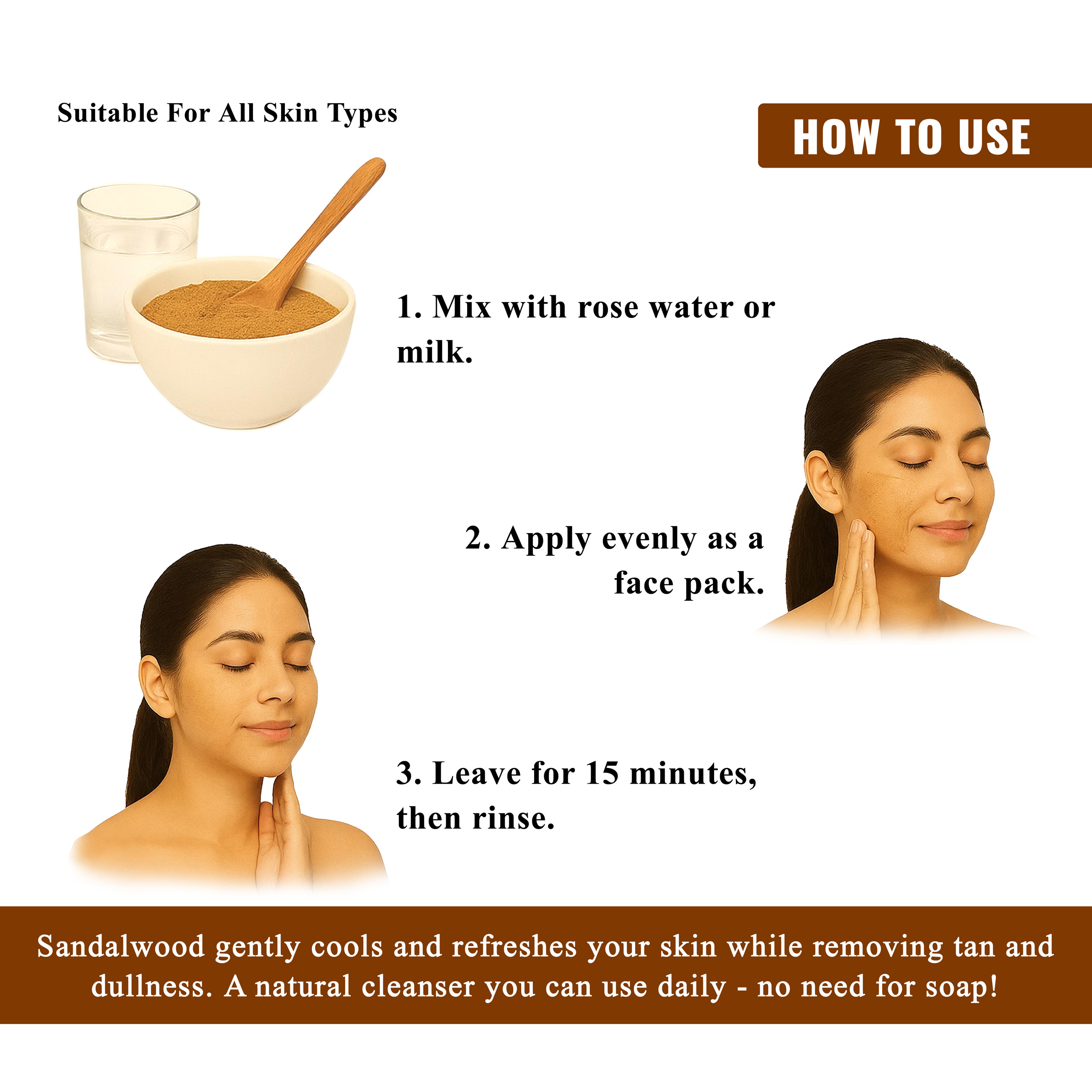 Suitable For All Skin Types

HOW TO USE

1. Mix with rose water or milk.

2. Apply evenly as a face pack.

3. Leave for 15 minutes, then rinse.

Sandalwood gently cools and refreshes your skin while removing tan and dullness. A natural cleanser you can use daily - no need for soap!